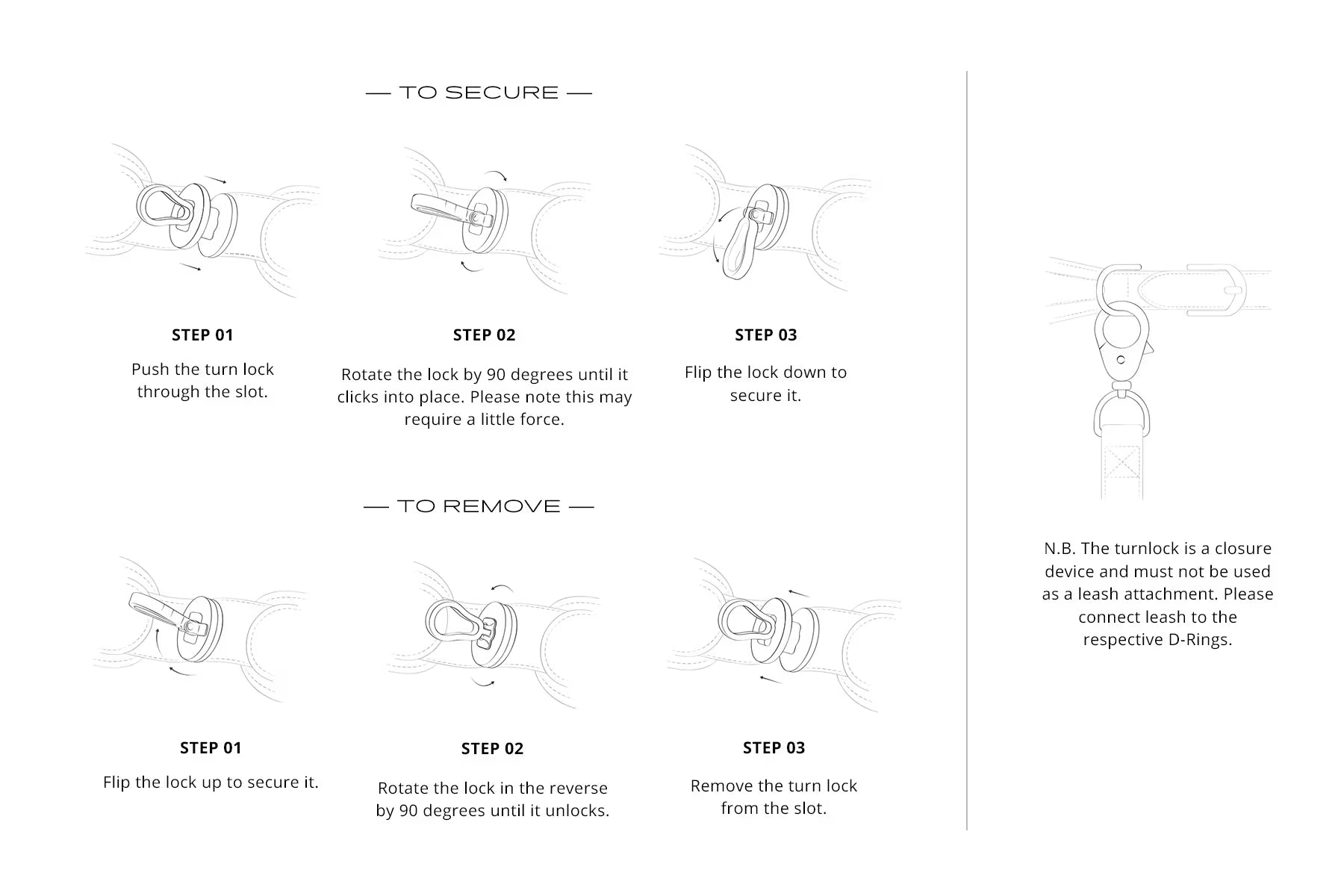 — TO SECURE —

STEP 01

Push the turn lock through the slot.

STEP 02

Rotate the lock by 90 degrees until it clicks into place. Please note this may require a little force.

STEP 03

Flip the lock down to secure it.

— TO REMOVE —

STEP 01

Flip the lock up to secure it.

STEP 02

Rotate the lock in the reverse by 90 degrees until it unlocks.

STEP 03

Remove the turn lock from the slot.

N.B. The turnlock is a closure device and must not be used as a leash attachment. Please connect leash to the respective D-Rings.